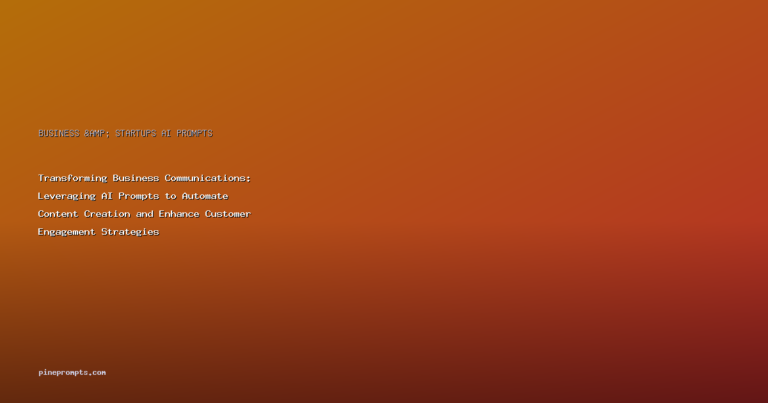 BUSINESS &AMP; STARTUPS AI PROMPTS

Transforming Business Communications: Leveraging AI Prompts to Automate Content Creation and Enhance Customer Engagement Strategies

pineprompts.com